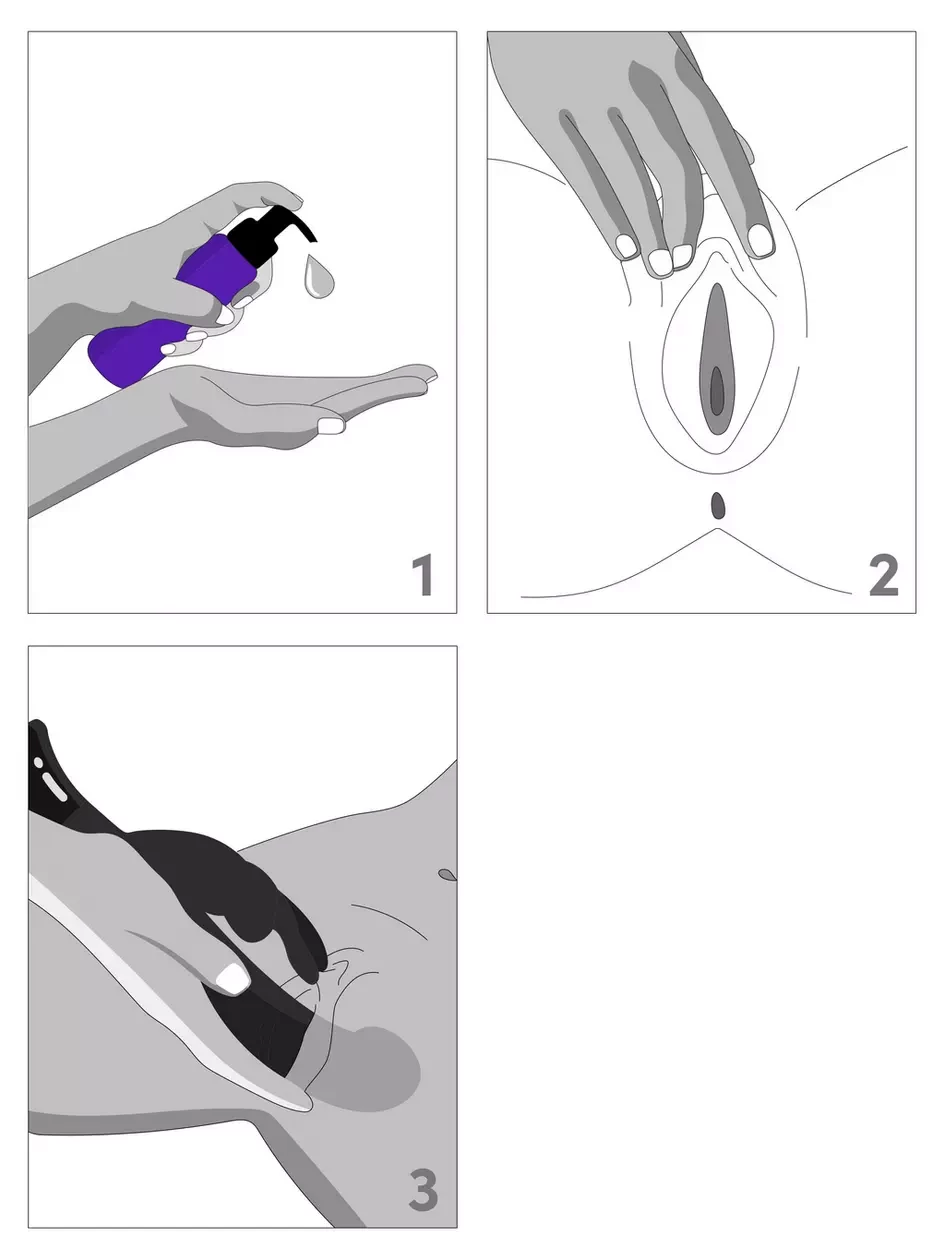 1

2

3